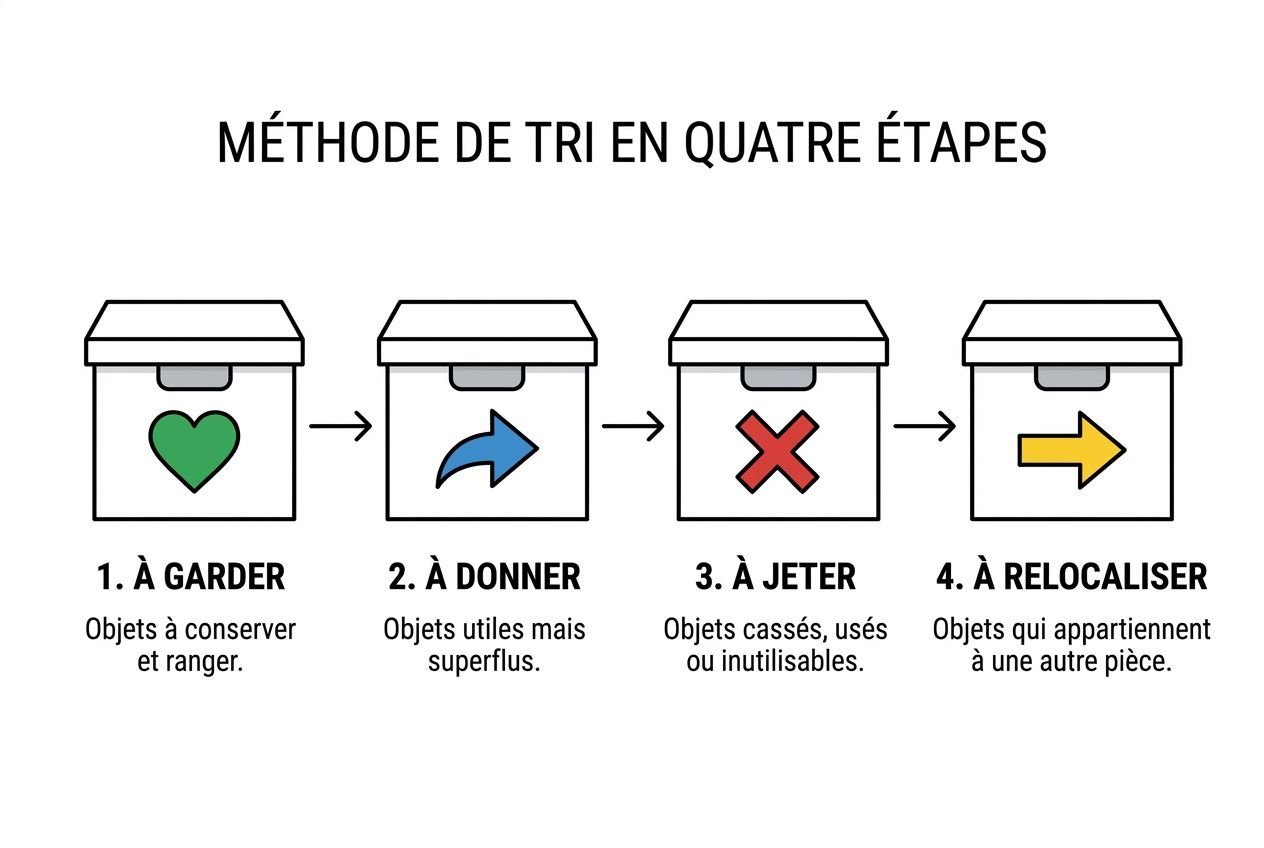 MÉTHODE DE TRI EN QUATRE ÉTAPES

1. À GARDER
Objets à conserver et ranger.

2. À DONNER
Objets utiles mais superflus.

3. À JETER
Objets cassés, usés ou inutilisables.

4. À RELOCALISER
Objets qui appartiennent à une autre pièce.