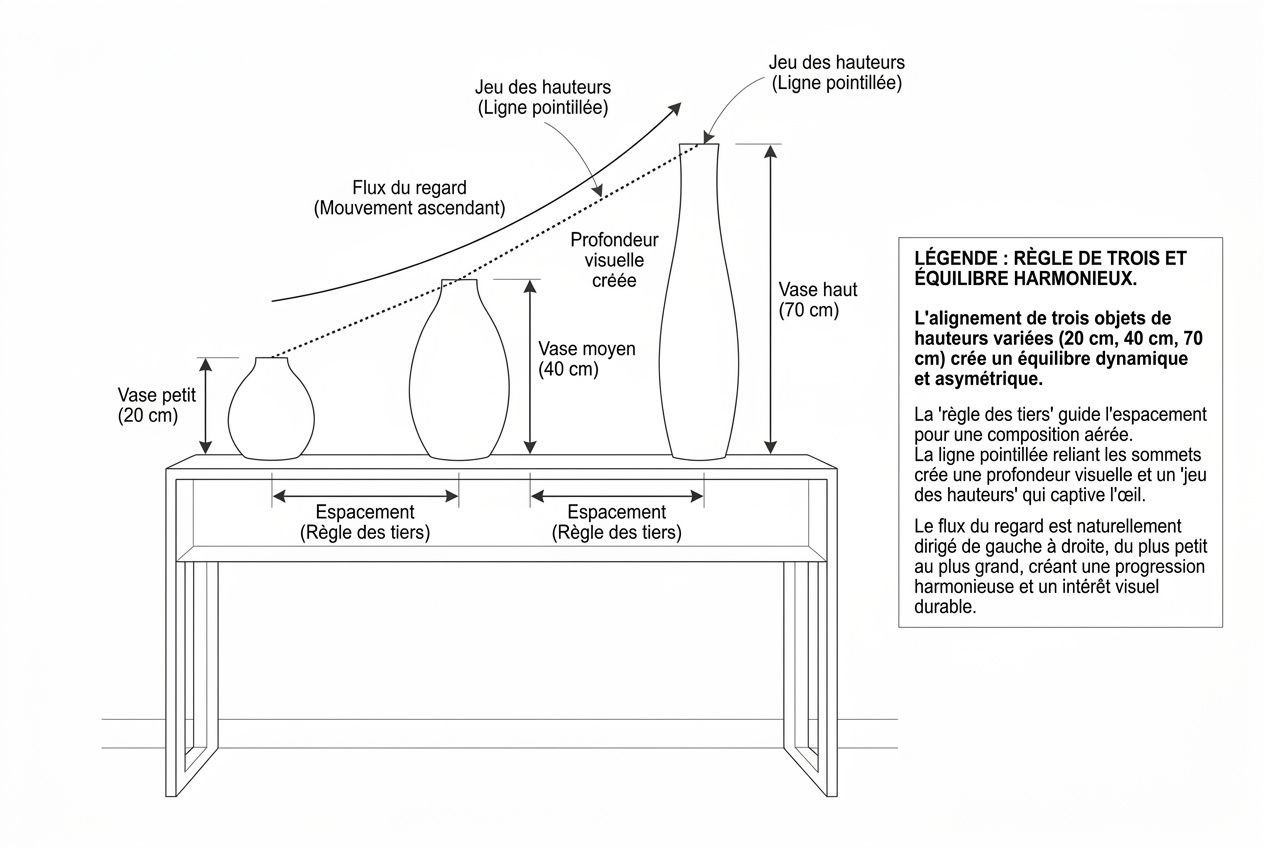 Jeu des hauteurs
(Ligne pointillée)

Jeu des hauteurs
(Ligne pointillée)

Flux du regard
(Mouvement ascendant)

Profondeur
visuelle
créée

Vase haut
(70 cm)

Vase moyen
(40 cm)

Vase petit
(20 cm)

Espacement
(Règle des tiers)

Espacement
(Règle des tiers)

LÉGENDE : RÈGLE DE TROIS ET ÉQUILIBRE HARMONIEUX.

L'alignement de trois objets de hauteurs variées (20 cm, 40 cm, 70 cm) crée un équilibre dynamique et asymétrique.

La 'règle des tiers' guide l'espacement pour une composition aérée.
La ligne pointillée reliant les sommets crée une profondeur visuelle et un 'jeu des hauteurs' qui captive l'œil.

Le flux du regard est naturellement dirigé de gauche à droite, du plus petit au plus grand, créant une progression harmonieuse et un intérêt visuel durable.